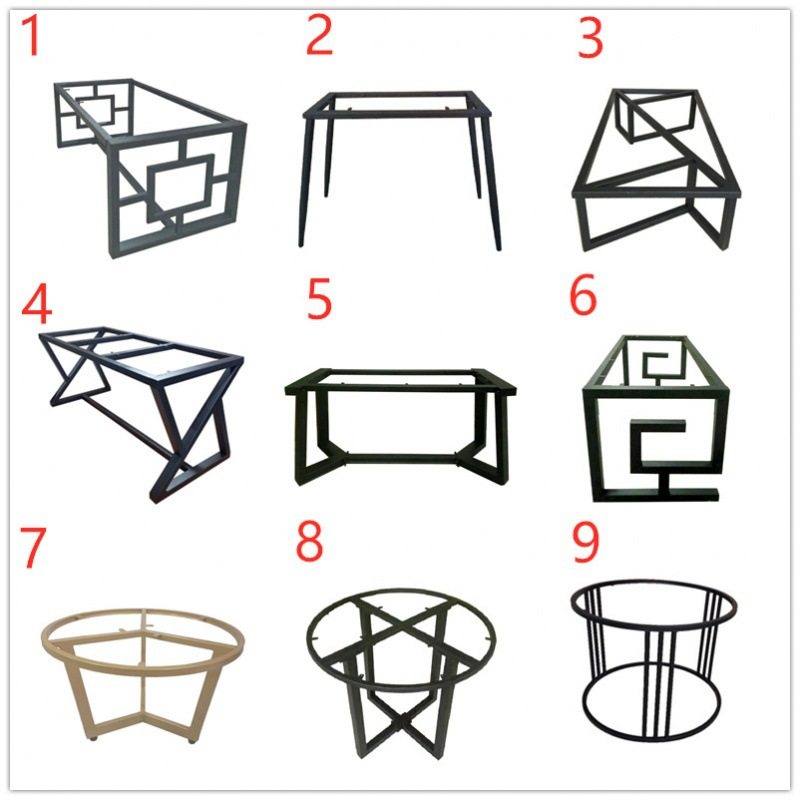 1
2
3
4
5
6
7
8
9