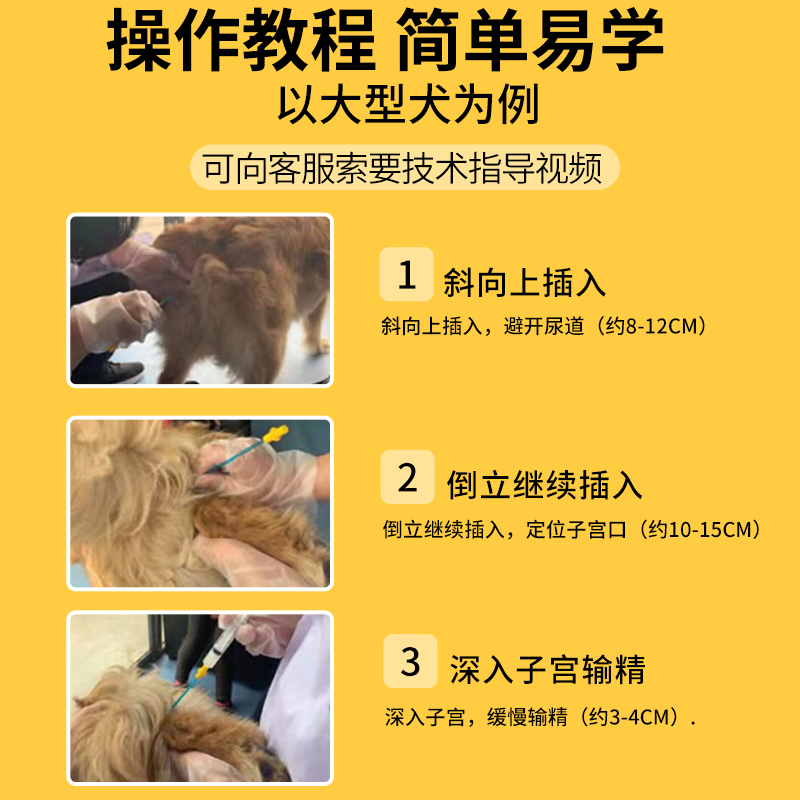 操作教程 简单易学
以大型犬为例

可向客服索要技术指导视频

1 斜向上插入
斜向上插入，避开尿道（约8-12CM）

2 倒立继续插入
倒立继续插入，定位子宫口（约10-15CM）

3 深入子宫输精
深入子宫，缓慢输精（约3-4CM）.