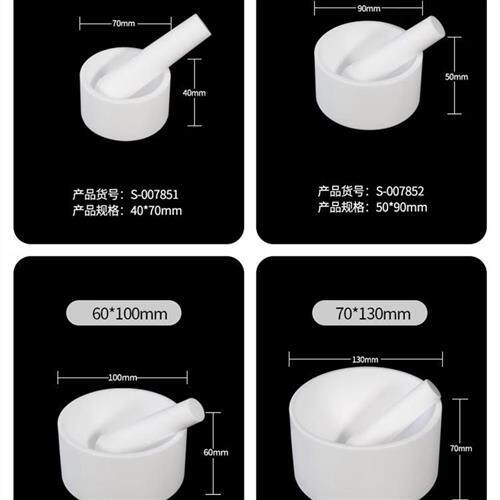 70mm

40mm

产品货号：S-007851
产品规格：40*70mm

90mm

50mm

产品货号：S-007852
产品规格：50*90mm

60*100mm

100mm

60mm

70*130mm

130mm

70mm