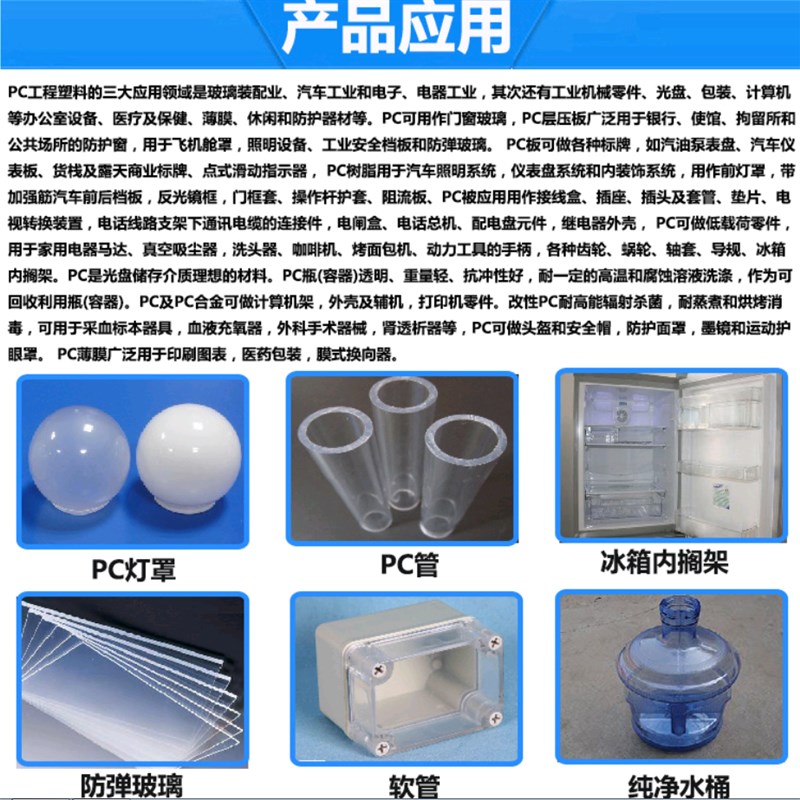 产品应用

PC工程塑料的三大应用领域是玻璃装配业、汽车工业和电子、电器工业，其次还有工业机械零件、光盘、包装、计算机等办公室设备、医疗及保健、薄膜、休闲和防护器材等。PC可用作门窗玻璃，PC层压板广泛用于银行、使馆、拘留所和公共场所的防护窗，用于飞机舱罩，照明设备、工业安全档板和防弹玻璃。 PC板可做各种标牌，如汽油泵表盘、汽车仪表板、货栈及露天商业标牌、点式滑动指示器， PC树脂用于汽车照明系统，仪表盘系统和内装饰系统，用作前灯罩，带加强筋汽车前后档板，反光镜框，门框套、操作杆护套、阻流板、PC被应用用作接线盒、插座、插头及套管、垫片、电视转换装置，电话线路支架下通讯电缆的连接件，电闸盒、电话总机、配电盘元件，继电器外壳， PC可做低载荷零件，用于家用电器马达、真空吸尘器，洗头器、咖啡机、烤面包机、动力工具的手柄，各种齿轮、蜗轮、轴套、导规、冰箱内搁架。PC是光盘储存介质理想的材料。PC瓶(容器)透明、重量轻、抗冲性好，耐一定的高温和腐蚀溶液洗涤，作为可回收利用瓶(容器)。PC及PC合金可做计算机架，外壳及辅机，打印机零件。改性PC耐高能辐射杀菌，耐蒸煮和烘烤消毒，可用于采血标本器具，血液充氧器，外科手术器械，肾透析器等，PC可做头盔和安全帽，防护面罩，墨镜和运动护眼罩。 PC薄膜广泛用于印刷图表，医药包装，膜式换向器。

PC灯罩

PC管

冰箱内搁架

防弹玻璃

软管

纯净水桶