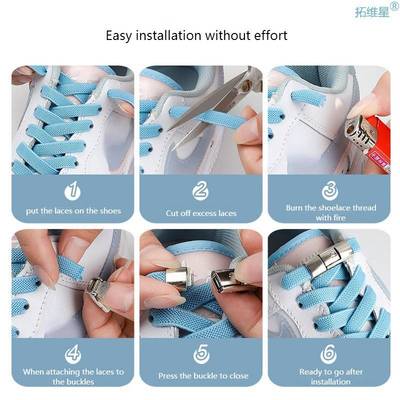 拓维星®

Easy installation without effort

1
put the laces on the shoes

2
Cut off excess laces

3
Burn the shoelace thread with fire

4
When attaching the laces to the buckles

5
Press the buckle to close

6
Ready to go after installation