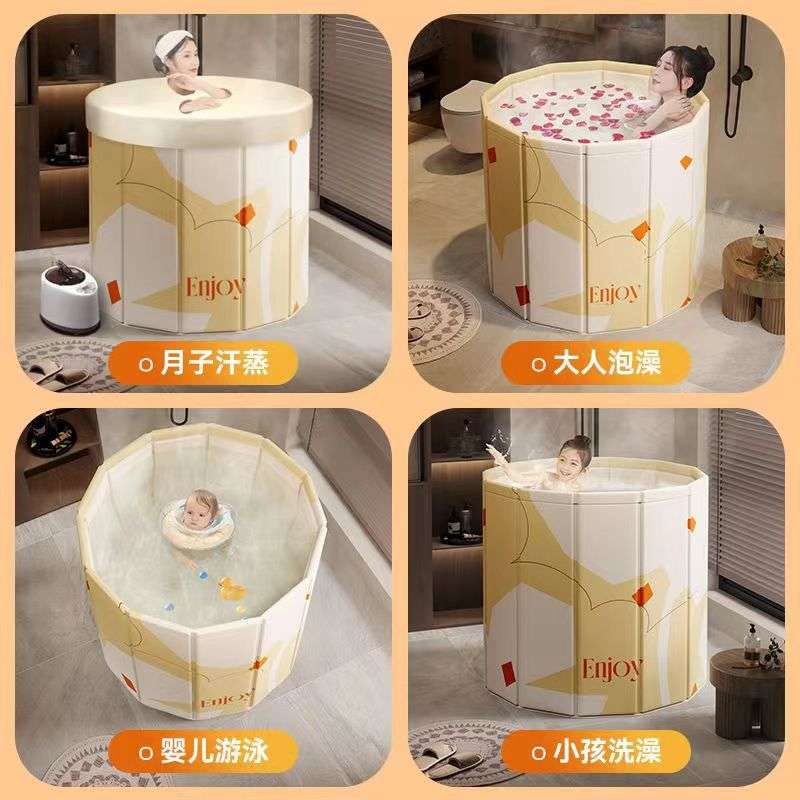 Enjoy

月子汗蒸

Enjoy

大人泡澡

Enjoy

婴儿游泳

Enjoy

小孩洗澡