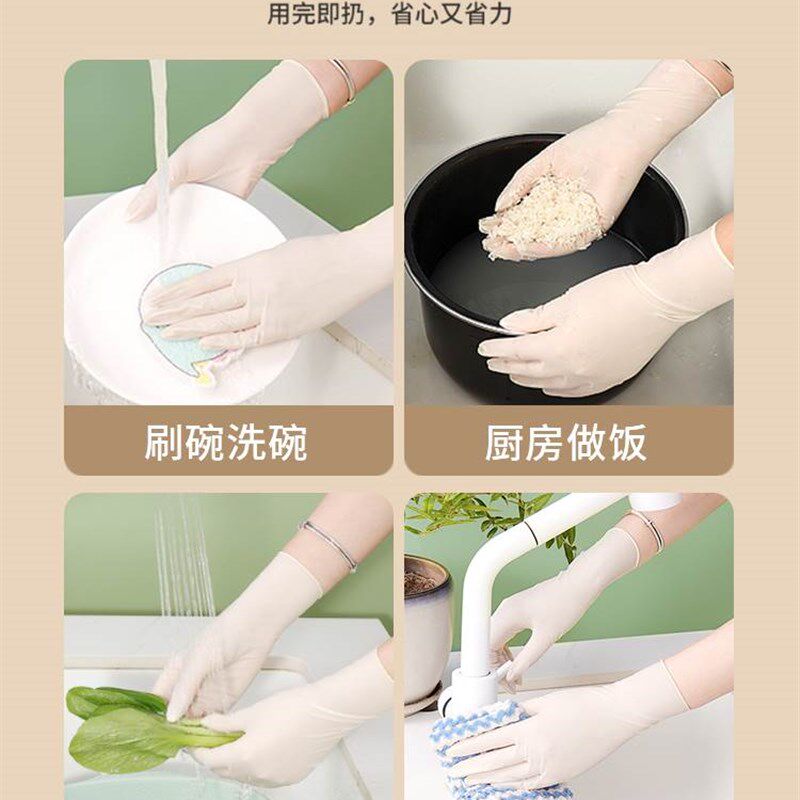 用完即扔，省心又省力

刷碗洗碗

厨房做饭