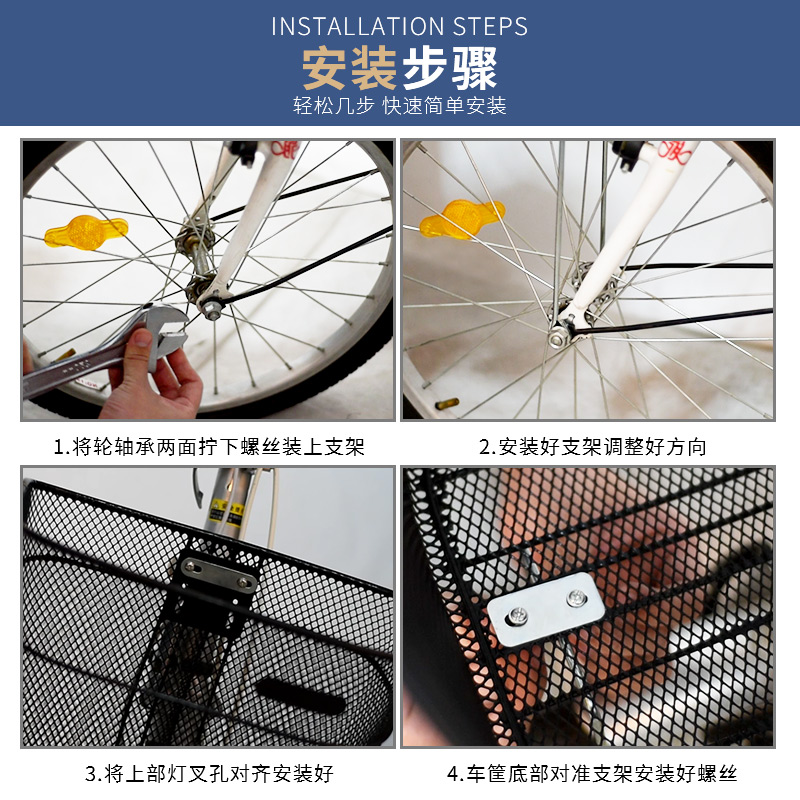 INSTALLATION STEPS

安装步骤

轻松几步 快速简单安装

1.将轮轴承两面拧下螺丝装上支架

2.安装好支架调整好方向

3.将上部灯叉孔对齐安装好

4.车筐底部对准支架安装好螺丝