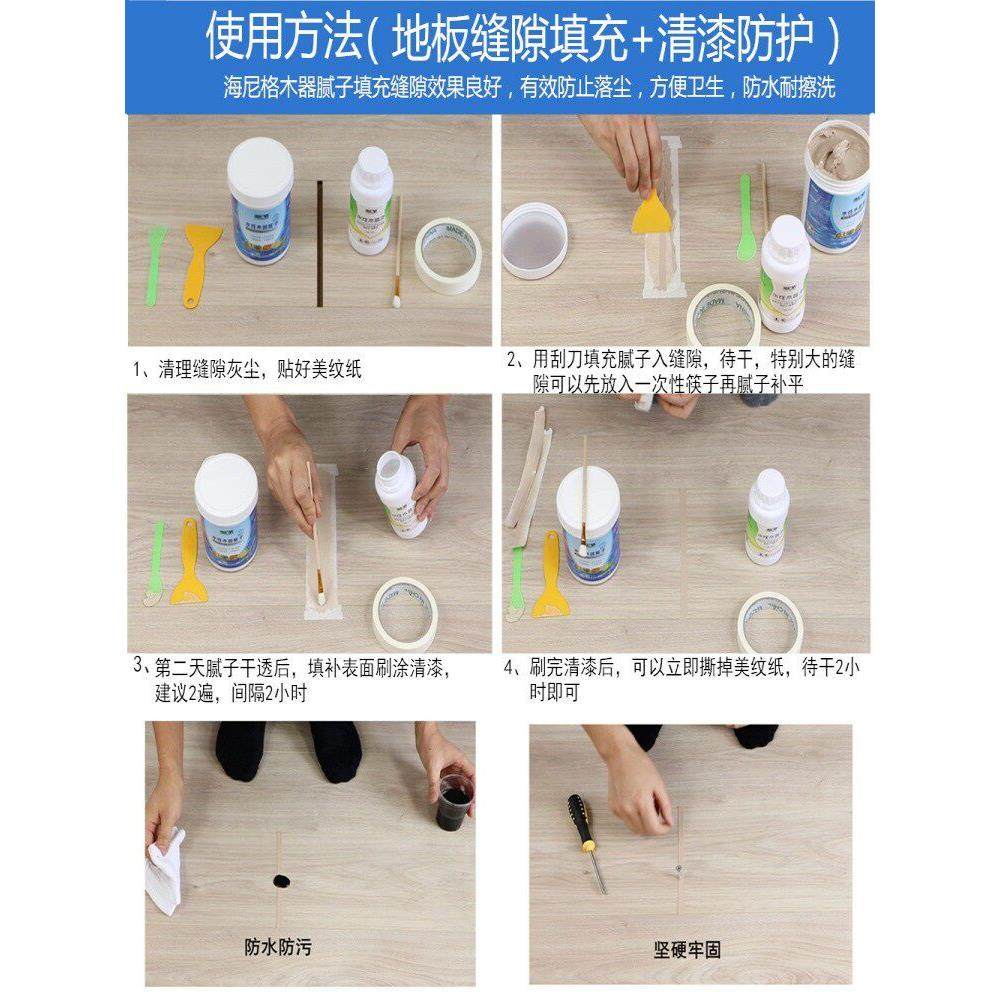 使用方法( 地板缝隙填充+清漆防护 )

海尼格木器腻子填充缝隙效果良好，有效防止落尘，方便卫生，防水耐擦洗

1、清理缝隙灰尘，贴好美纹纸

2、用刮刀填充腻子入缝隙，待干，特别大的缝隙可以先放入一次性筷子再腻子补平

3、第二天腻子干透后，填补表面刷涂清漆，建议2遍，间隔2小时

4、刷完清漆后，可以立即撕掉美纹纸，待干2小时即可

防水防污

坚硬牢固