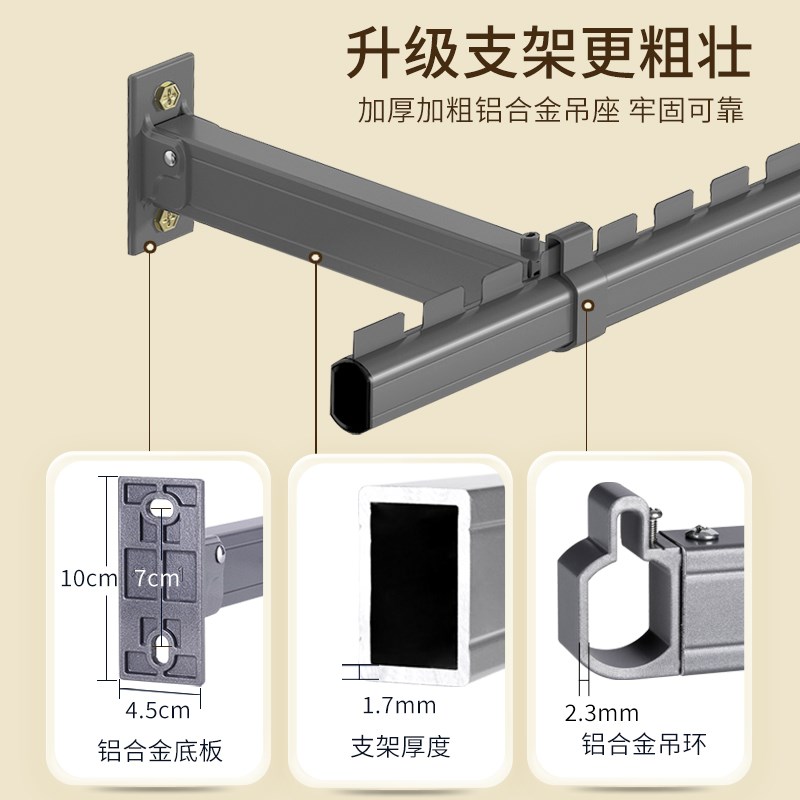 升级支架更粗壮
加厚加粗铝合金吊座 牢固可靠

10cm
7cm
4.5cm
铝合金底板

1.7mm
支架厚度

2.3mm
铝合金吊环