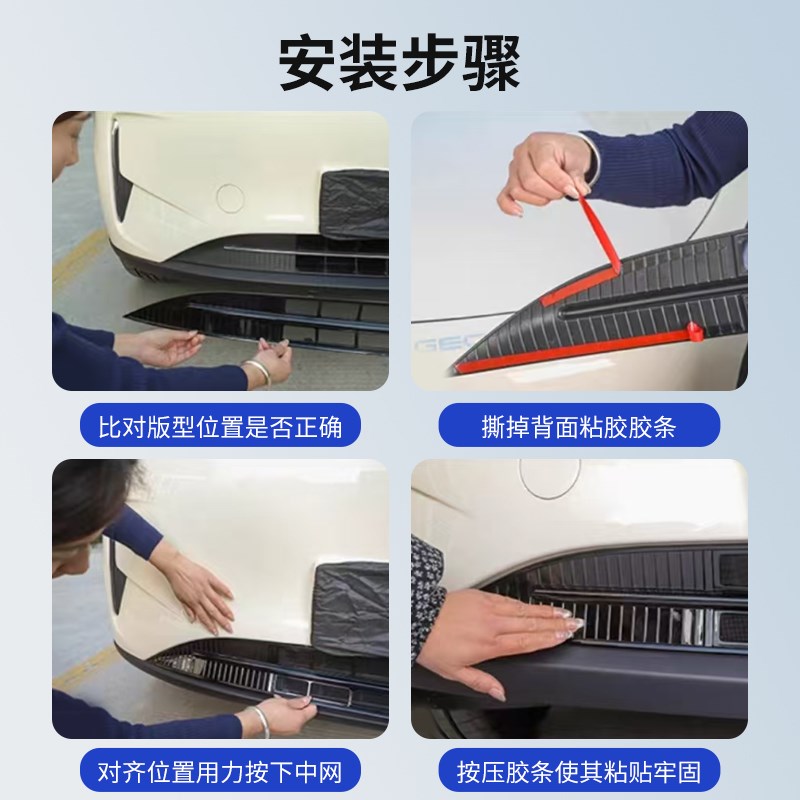 安装步骤

比对版型位置是否正确

撕掉背面粘胶胶条

对齐位置用力按下中网

按压胶条使其粘贴牢固