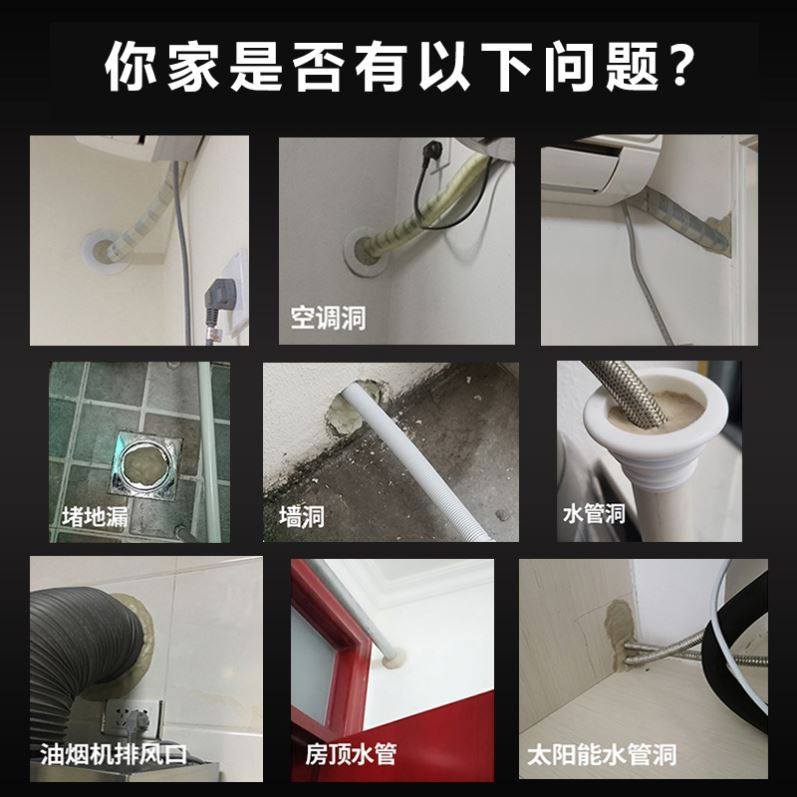 你家是否有以下问题？

空调洞

堵地漏

墙洞

水管洞

油烟机排风口

房顶水管

太阳能水管洞