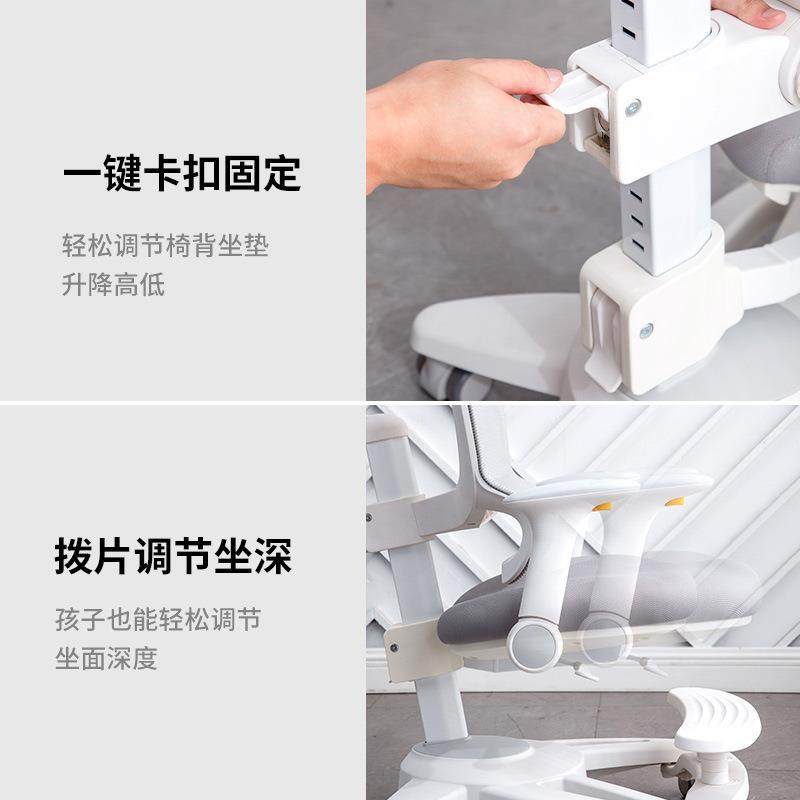 一键卡扣固定

轻松调节椅背坐垫
升降高低

拨片调节坐深

孩子也能轻松调节
坐面深度