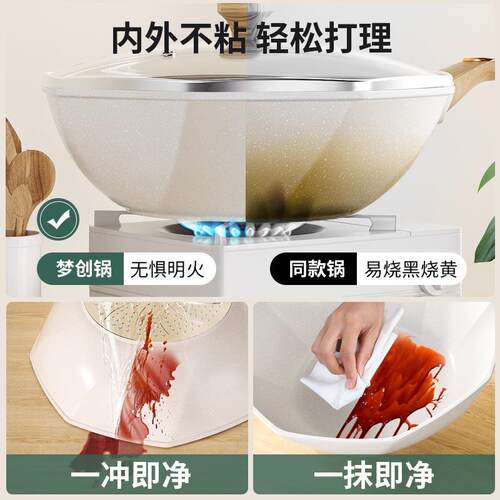 内外不粘 轻松打理

梦创锅 无惧明火

同款锅 易烧黑烧黄

一冲即净

一抹即净