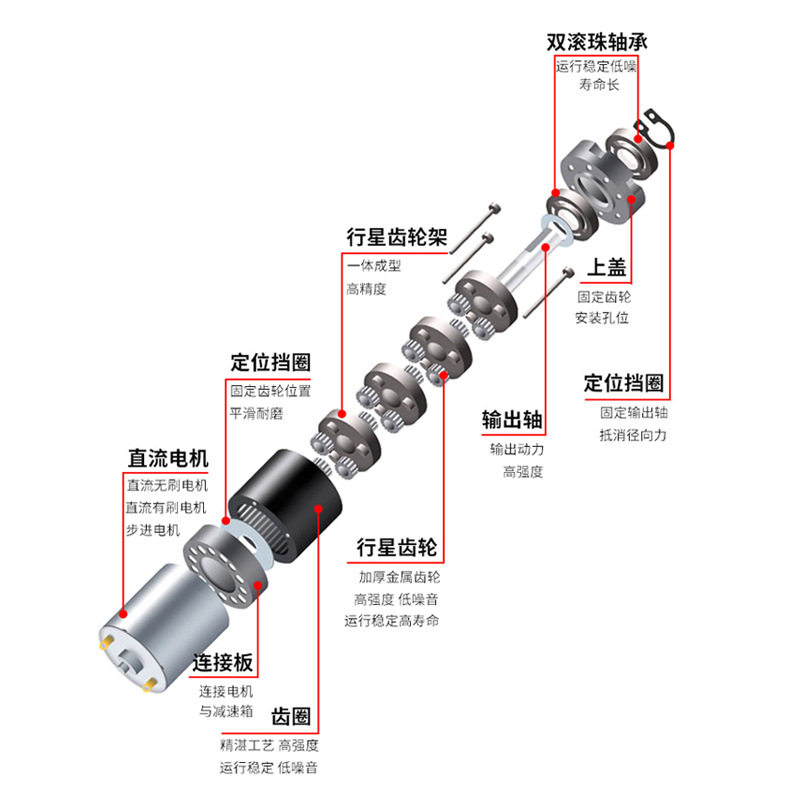 双滚珠轴承
运行稳定低噪
寿命长

行星齿轮架
一体成型
高精度

上盖
固定齿轮
安装孔位

定位挡圈
固定齿轮位置
平滑耐磨

定位挡圈
固定输出轴
抵消径向力

输出轴
输出动力
高强度

直流电机
直流无刷电机
直流有刷电机
步进电机

行星齿轮
加厚金属齿轮
高强度 低噪音
运行稳定高寿命

连接板
连接电机
与减速箱

齿圈
精湛工艺 高强度
运行稳定 低噪音