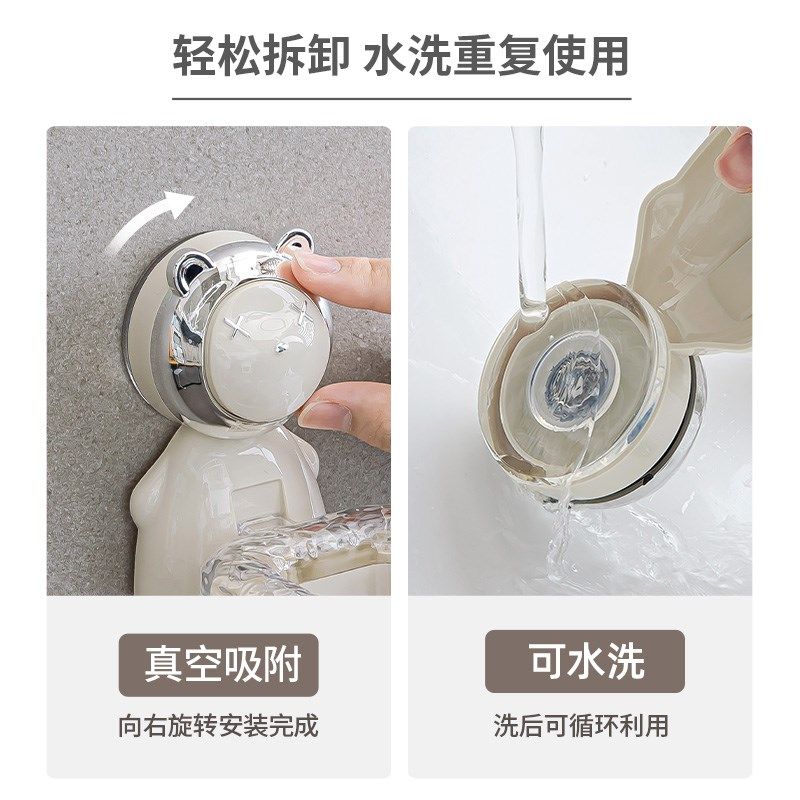 轻松拆卸 水洗重复使用

真空吸附

向右旋转安装完成

可水洗

洗后可循环利用