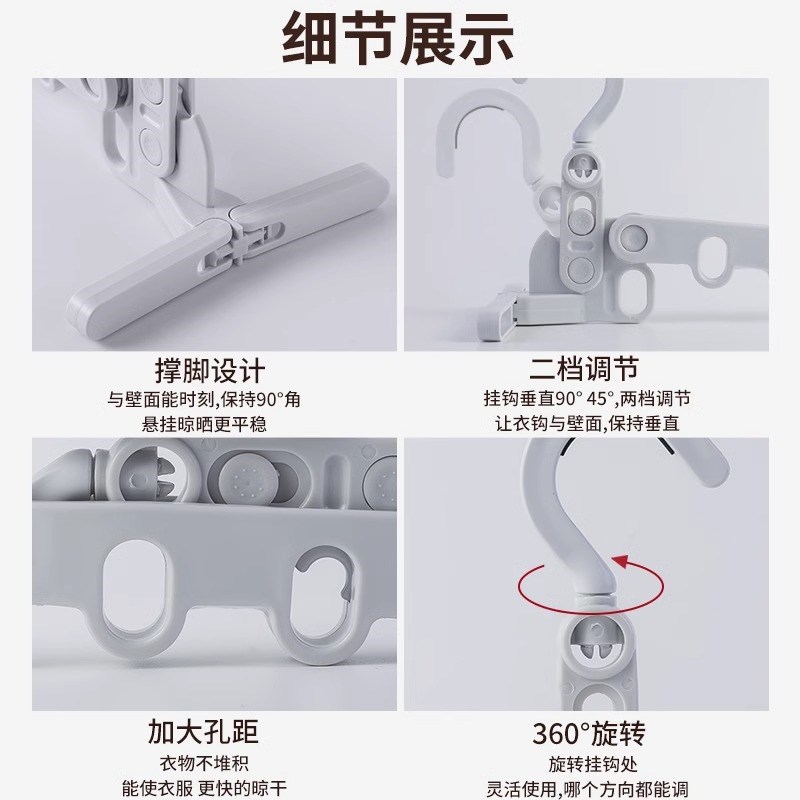 细节展示

撑脚设计
与壁面能时刻,保持90°角
悬挂晾晒更平稳

二档调节
挂钩垂直90° 45°,两档调节
让衣钩与壁面,保持垂直

加大孔距
衣物不堆积
能使衣服 更快的晾干

360°旋转
旋转挂钩处
灵活使用,哪个方向都能调