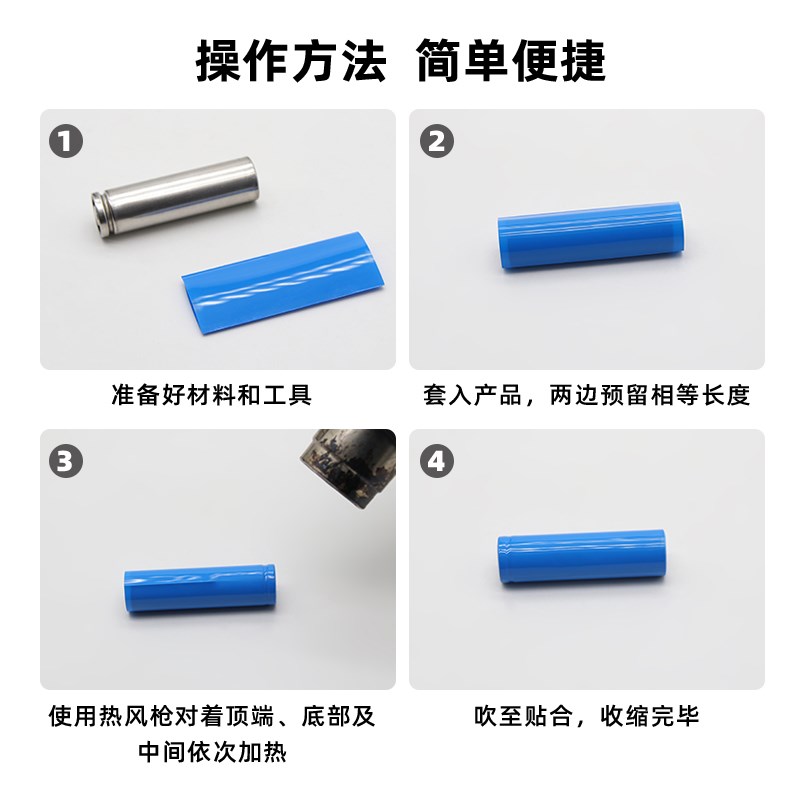 操作方法 简单便捷

1

准备好材料和工具

2

套入产品，两边预留相等长度

3

使用热风枪对着顶端、底部及中间依次加热

4

吹至贴合，收缩完毕