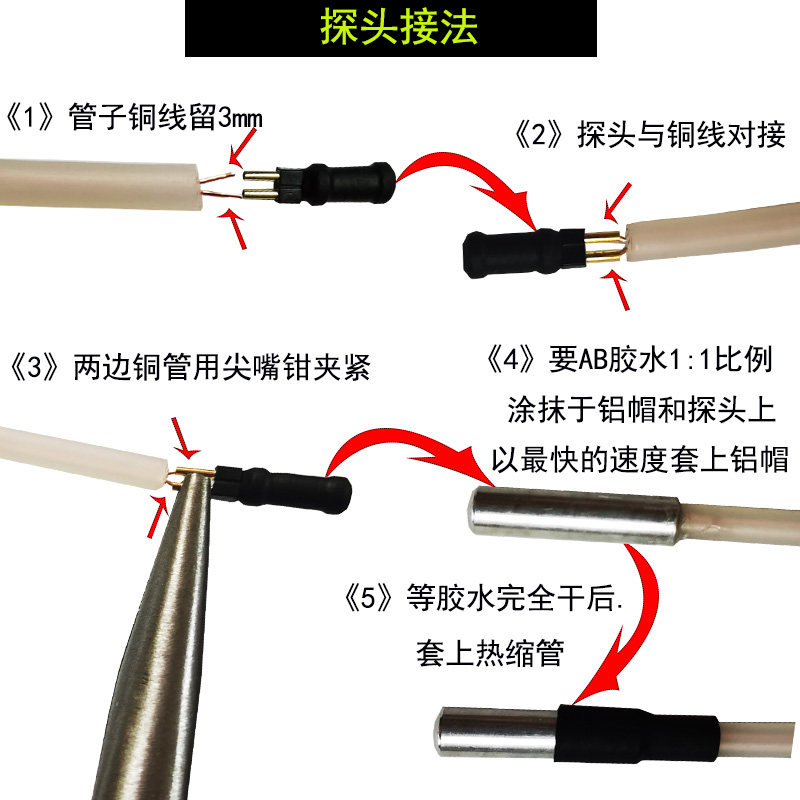 探头接法

《1》管子铜线留3mm

《2》探头与铜线对接

《3》两边铜管用尖嘴钳夹紧

《4》要AB胶水1:1比例
涂抹于铝帽和探头上
以最快的速度套上铝帽

《5》等胶水完全干后.
套上热缩管