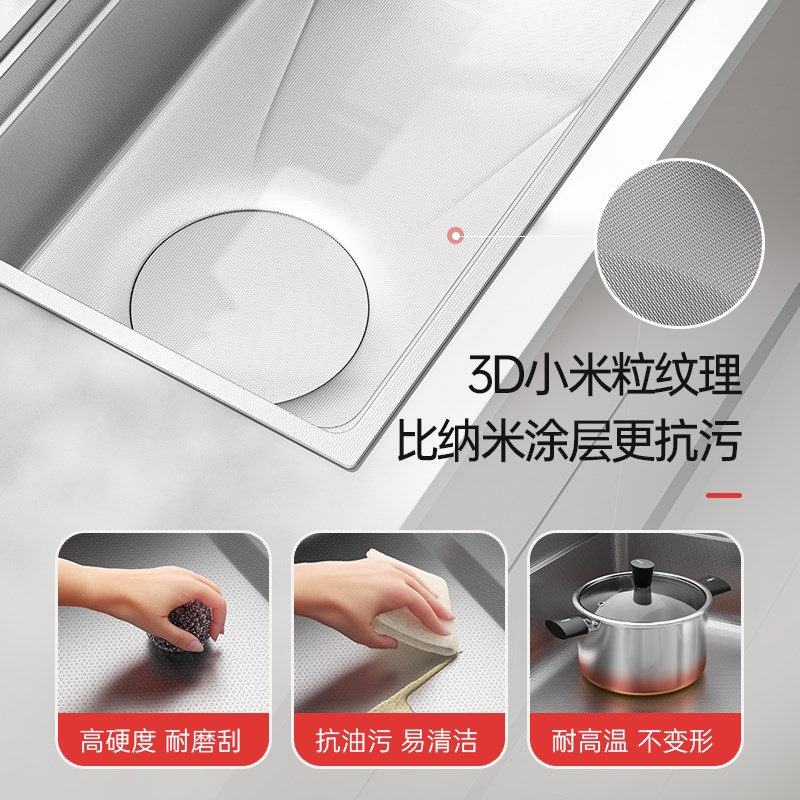 3D小米粒纹理
比纳米涂层更抗污

高硬度 耐磨刮

抗油污 易清洁

耐高温 不变形