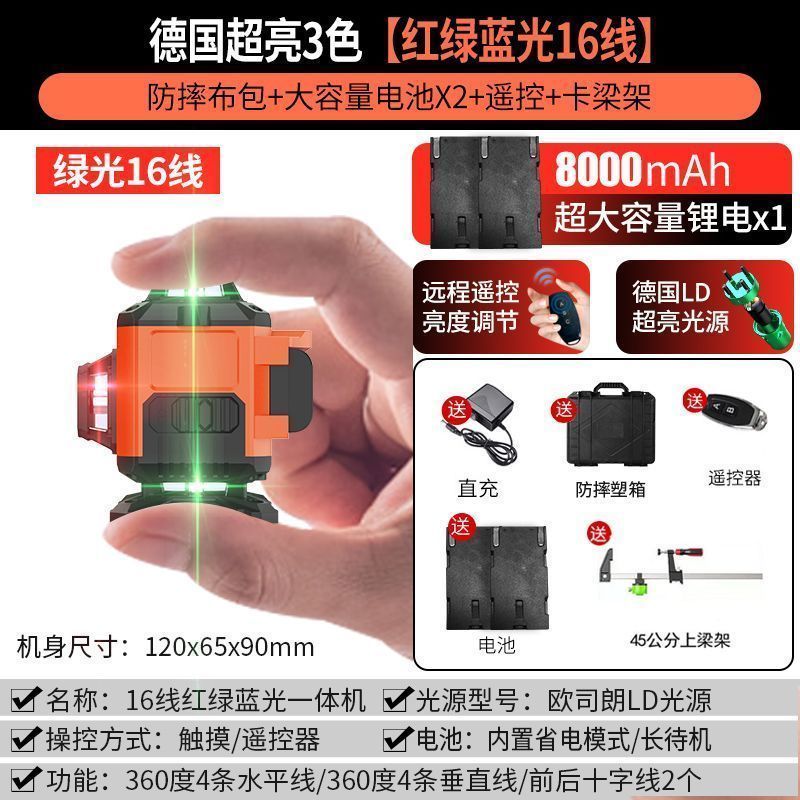 德国超亮3色【红绿蓝光16线】

防摔布包+大容量电池X2+遥控+卡梁架

绿光16线

8000mAh
超大容量锂电x1

远程遥控
亮度调节

德国LD
超亮光源

送
直充

送
防摔塑箱

送
遥控器

送
电池

送
45公分上梁架

机身尺寸：120x65x90mm

✔名称：16线红绿蓝光一体机 ✔光源型号：欧司朗LD光源

✔操控方式：触摸/遥控器 ✔电池：内置省电模式/长待机

✔功能：360度4条水平线/360度4条垂直线/前后十字线2个