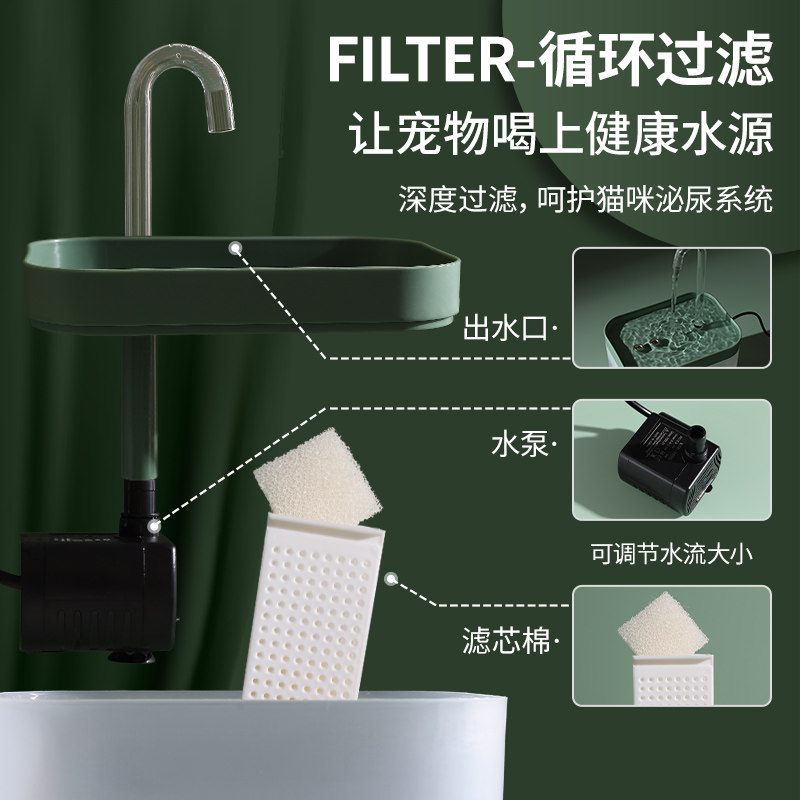 FILTER-循环过滤
让宠物喝上健康水源
深度过滤，呵护猫咪泌尿系统

出水口·

水泵·

可调节水流大小

滤芯棉·