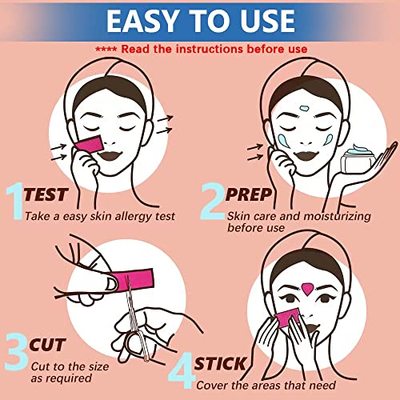 EASY TO USE

**** Read the instructions before use

1 TEST
Take a easy skin allergy test

2 PREP
Skin care and moisturizing before use

3 CUT
Cut to the size as required

4 STICK
Cover the areas that need