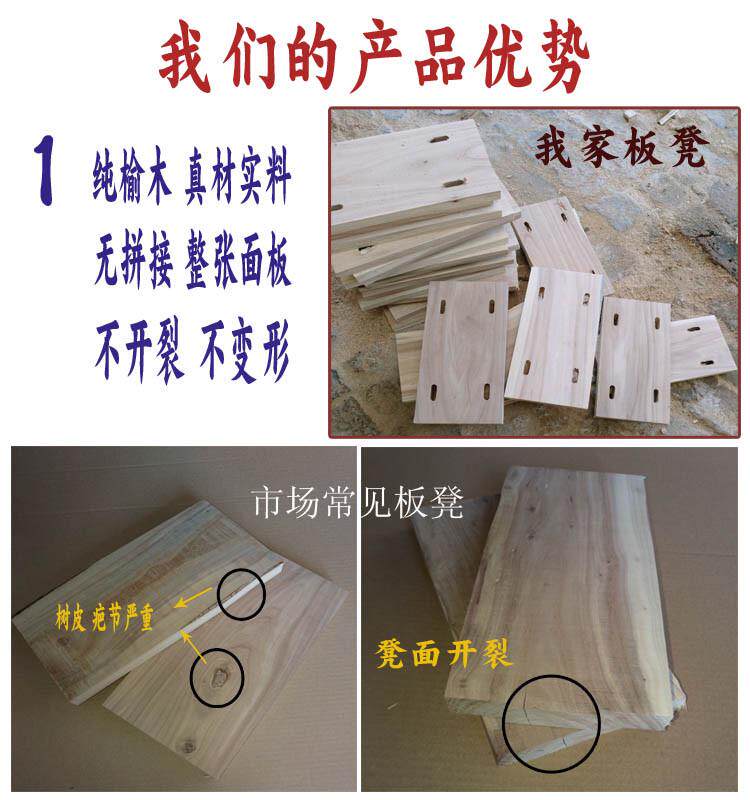 我们的产品优势

1 纯榆木 真材实料
无拼接 整张面板
不开裂 不变形

我家板凳

市场常见板凳

树皮 疤节严重

凳面开裂