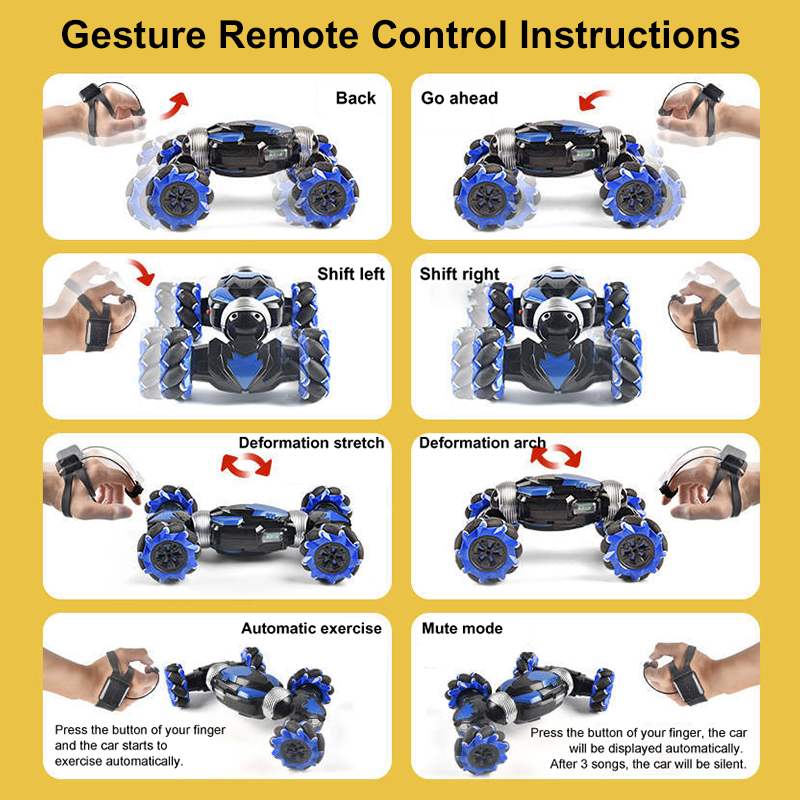 Gesture Remote Control Instructions

Back

Go ahead

Shift left

Shift right

Deformation stretch

Deformation arch

Automatic exercise

Press the button of your finger and the car starts to exercise automatically.

Mute mode

Press the button of your finger, the car will be displayed automatically. After 3 songs, the car will be silent.