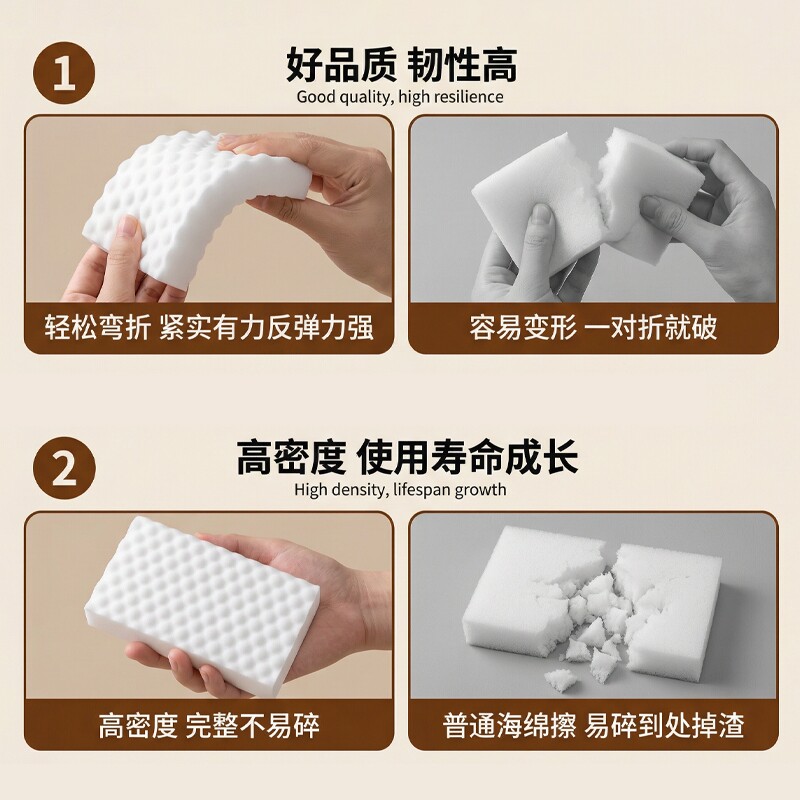 1

好品质 韧性高

Good quality, high resilience

轻松弯折 紧实有力反弹力强

容易变形 一对折就破

2

高密度 使用寿命成长

High density, lifespan growth

高密度 完整不易碎

普通海绵擦 易碎到处掉渣