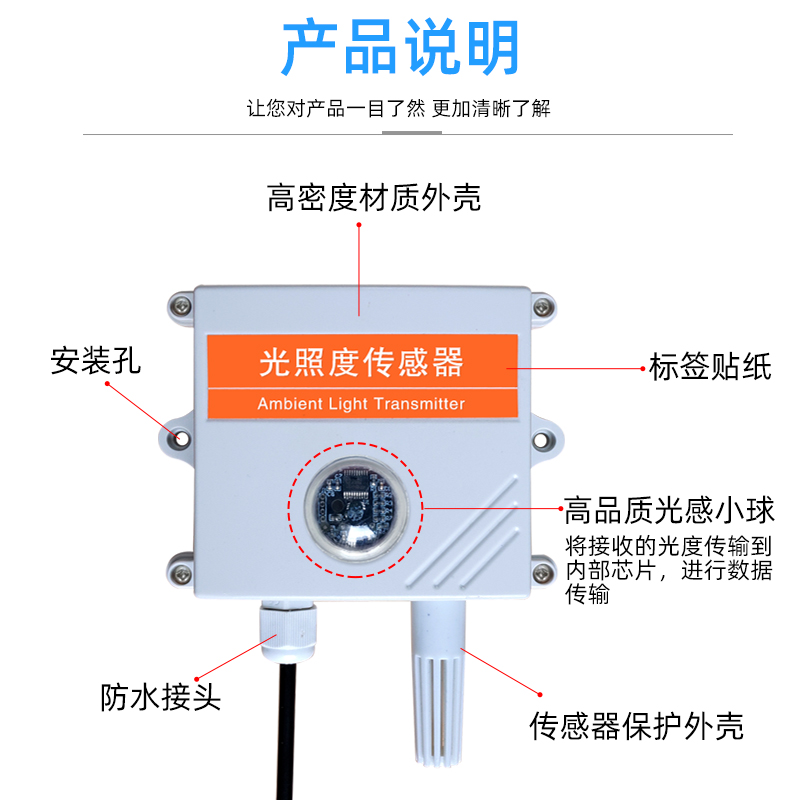 产品说明

让您对产品一目了然 更加清晰了解

高密度材质外壳

安装孔

光照度传感器

Ambient Light Transmitter

标签贴纸

高品质光感小球

将接收的光度传输到内部芯片，进行数据传输

防水接头

传感器保护外壳