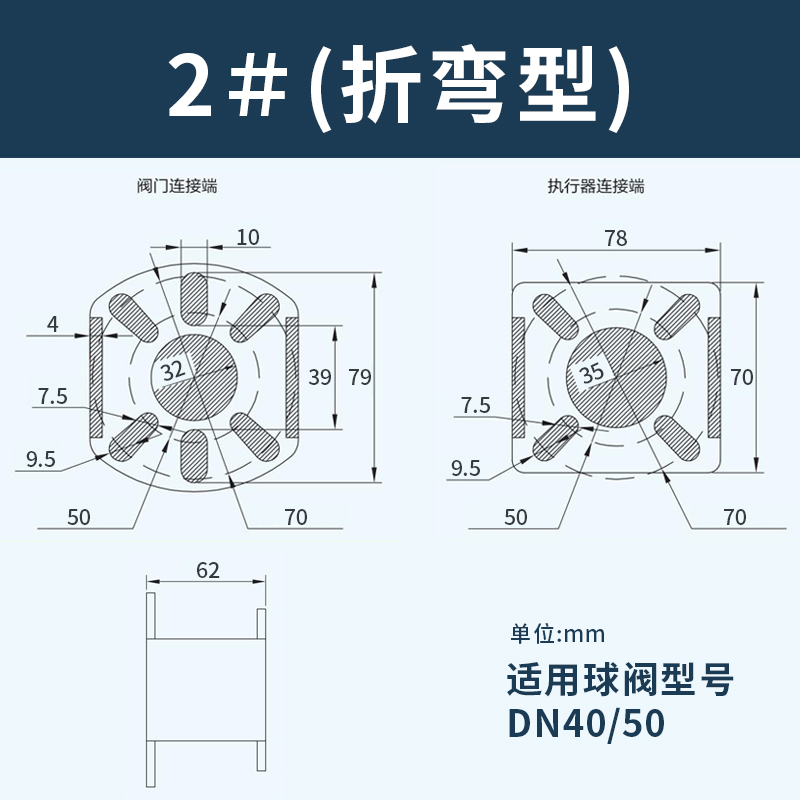 2#(折弯型)

阀门连接端

10

4

32

39

79

7.5

9.5

50

70

执行器连接端

78

35

70

7.5

9.5

50

70

62

单位:mm

适用球阀型号
DN40/50