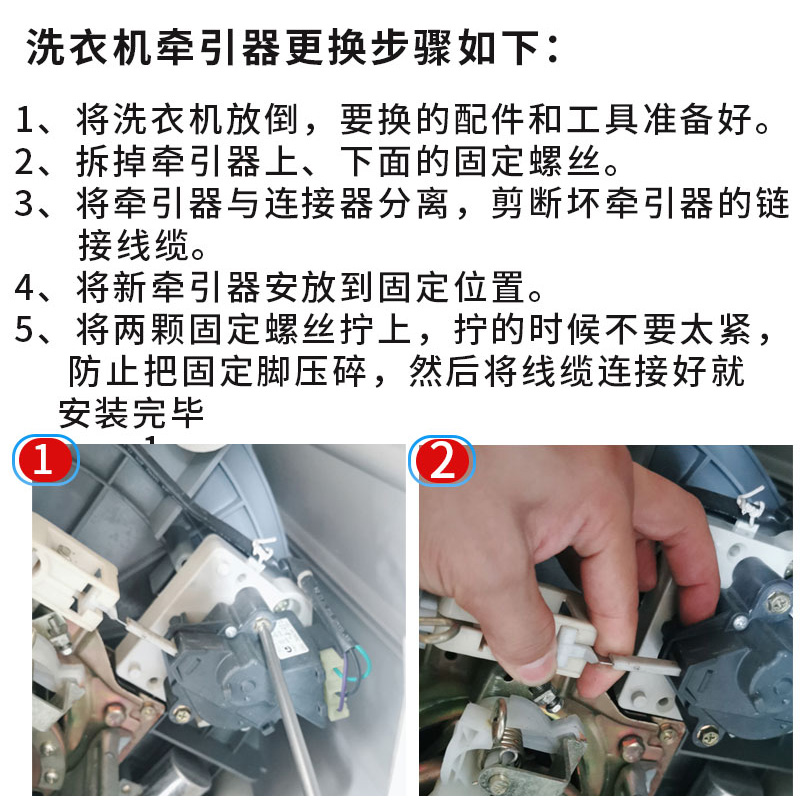 洗衣机牵引器更换步骤如下：

1、将洗衣机放倒，要换的配件和工具准备好。
2、拆掉牵引器上、下面的固定螺丝。
3、将牵引器与连接器分离，剪断坏牵引器的链接线缆。
4、将新牵引器安放到固定位置。
5、将两颗固定螺丝拧上，拧的时候不要太紧，防止把固定脚压碎，然后将线缆连接好就安装完毕

1

2