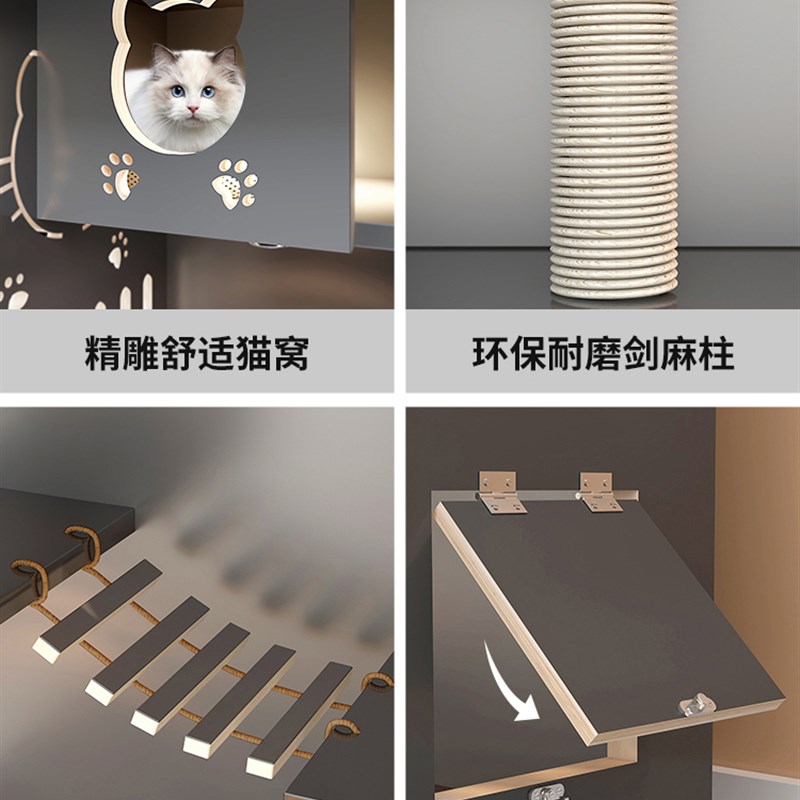 精雕舒适猫窝

环保耐磨剑麻柱