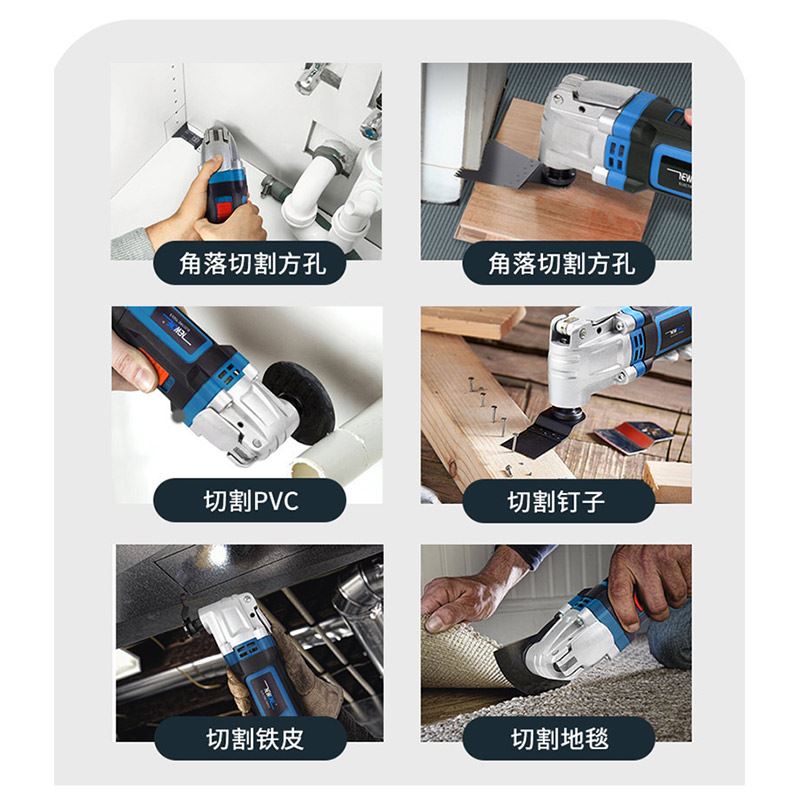 角落切割方孔

角落切割方孔

切割PVC

切割钉子

切割铁皮

切割地毯