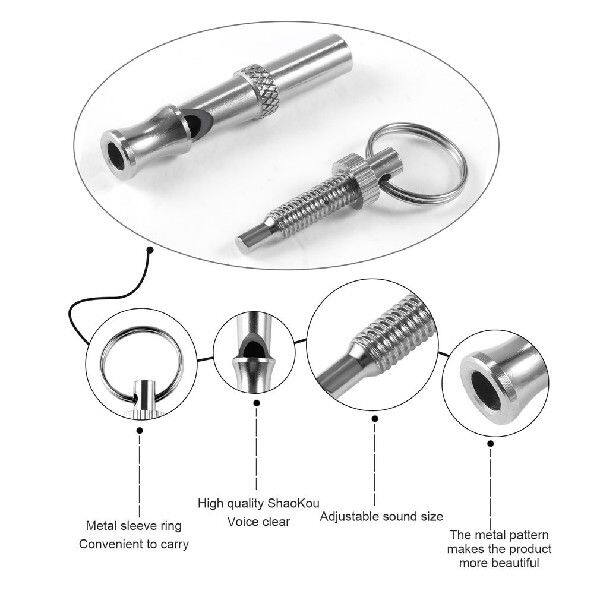 Metal sleeve ring
Convenient to carry

High quality ShaoKou
Voice clear

Adjustable sound size

The metal pattern
makes the product
more beautiful