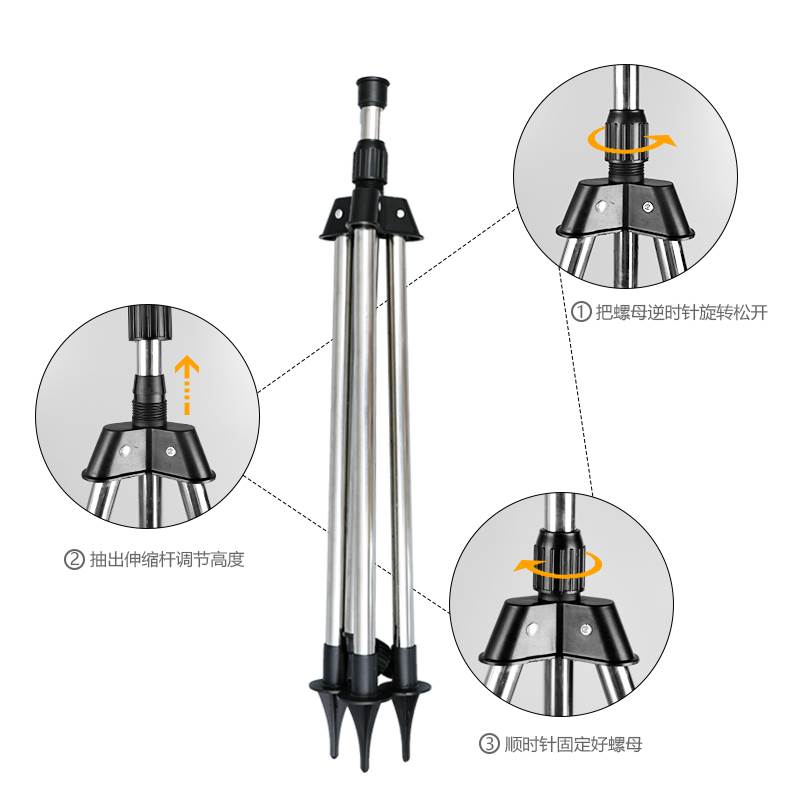 ① 把螺母逆时针旋转松开

② 抽出伸缩杆调节高度

③ 顺时针固定好螺母