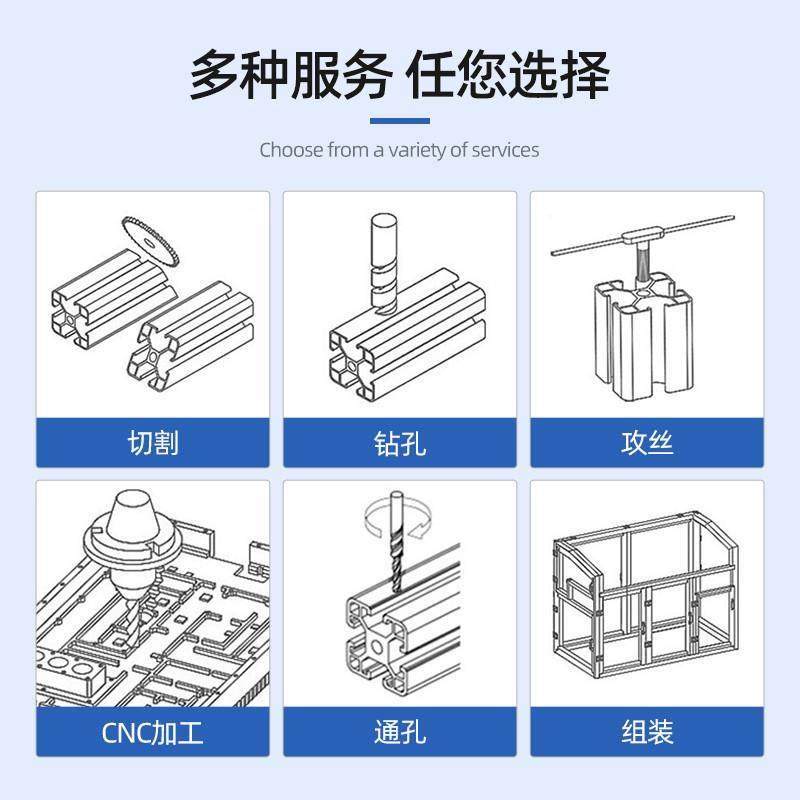 多种服务 任您选择

Choose from a variety of services

切割

钻孔

攻丝

CNC加工

通孔

组装