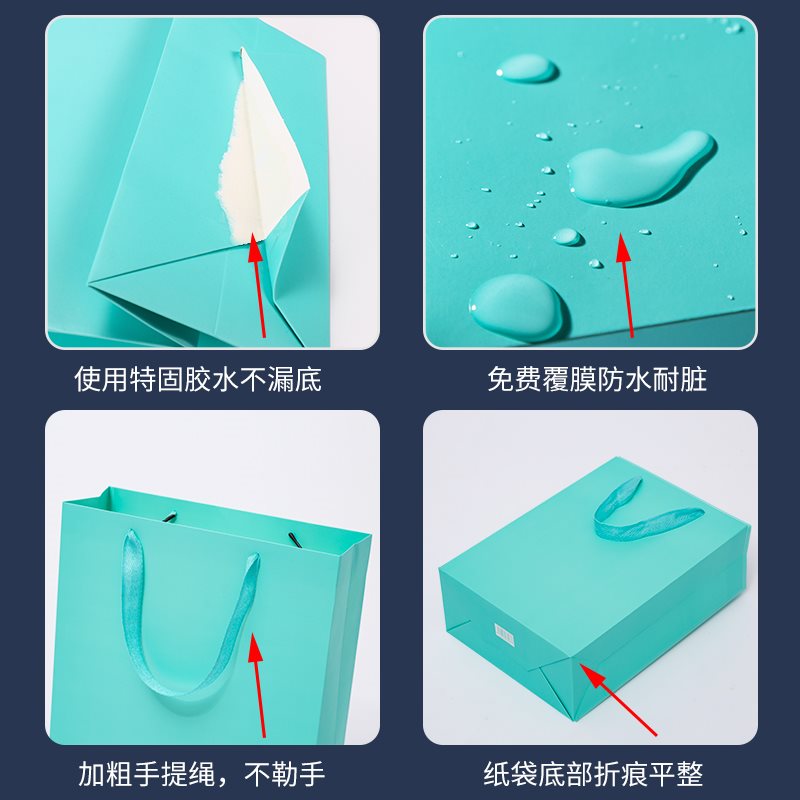 使用特固胶水不漏底

免费覆膜防水耐脏

加粗手提绳，不勒手

纸袋底部折痕平整