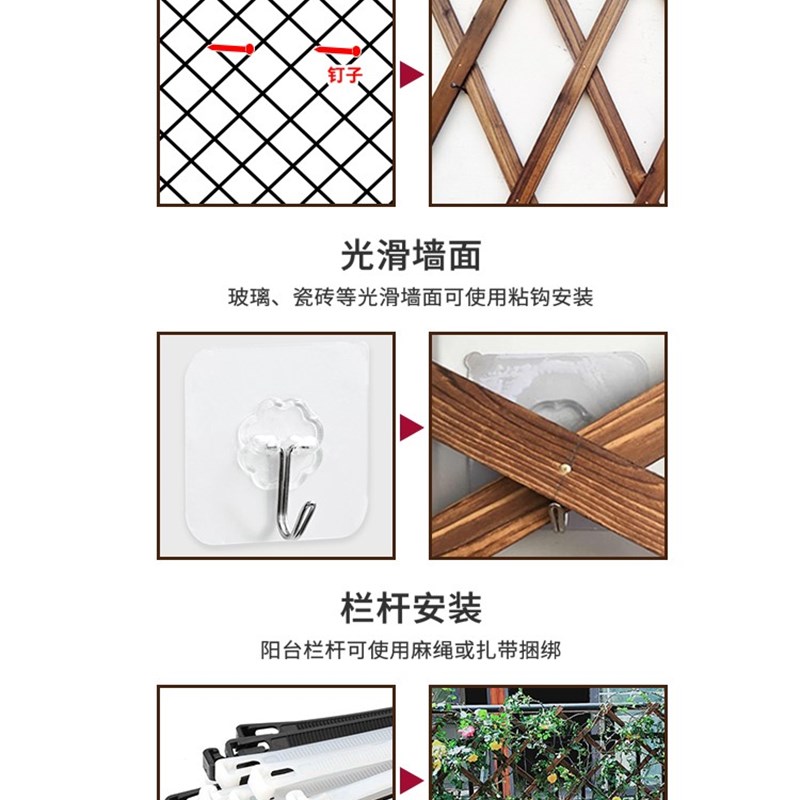 钉子

光滑墙面

玻璃、瓷砖等光滑墙面可使用粘钩安装

栏杆安装

阳台栏杆可使用麻绳或扎带捆绑