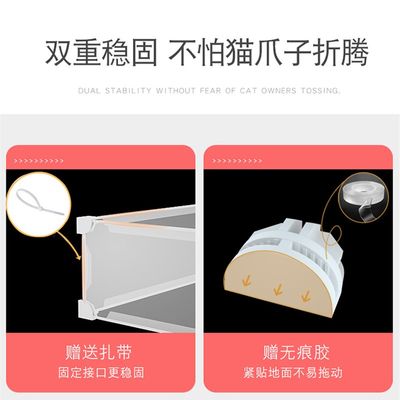 双重稳固 不怕猫爪子折腾

DUAL STABILITY WITHOUT FEAR OF CAT OWNERS TOSSING.

>>>>>>>>>>>

赠送扎带
固定接口更稳固

>>>>>>>>>>>

赠无痕胶
紧贴地面不易拖动