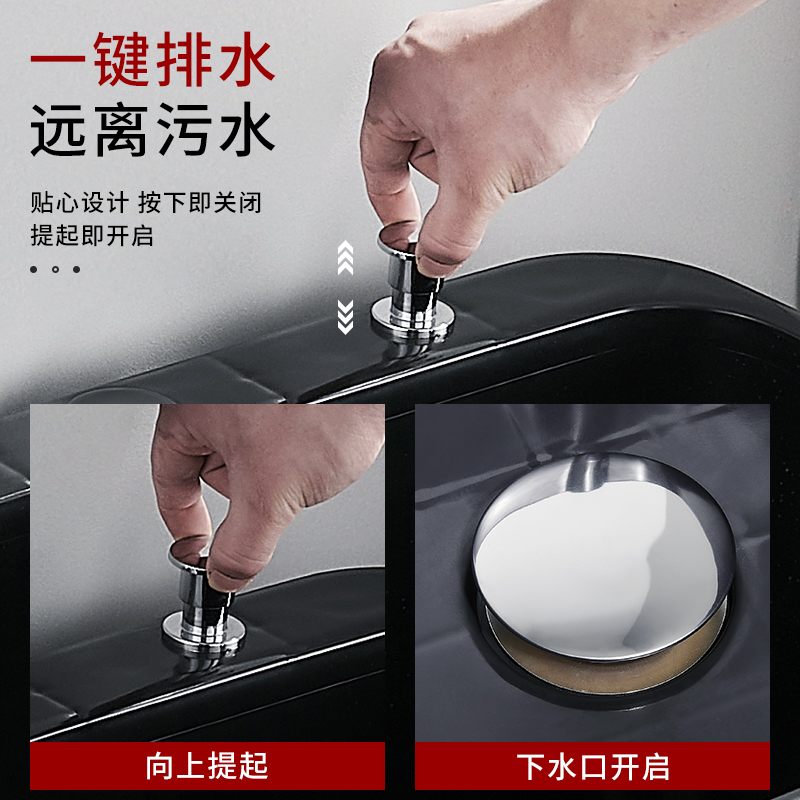 一键排水
远离污水

贴心设计 按下即关闭
提起即开启

向上提起

下水口开启