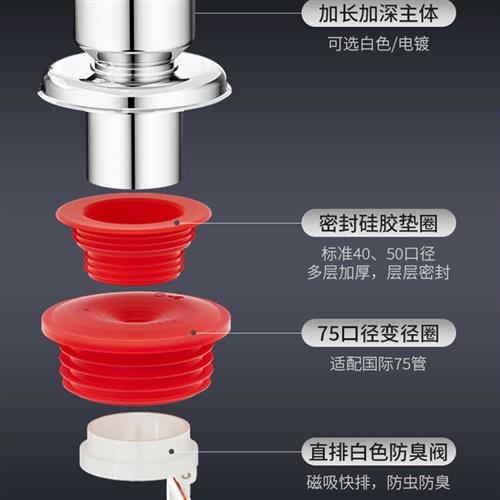 加长加深主体
可选白色/电镀

密封硅胶垫圈
标准40、50口径
多层加厚，层层密封

75口径变径圈
适配国际75管

直排白色防臭阀
磁吸快排，防虫防臭