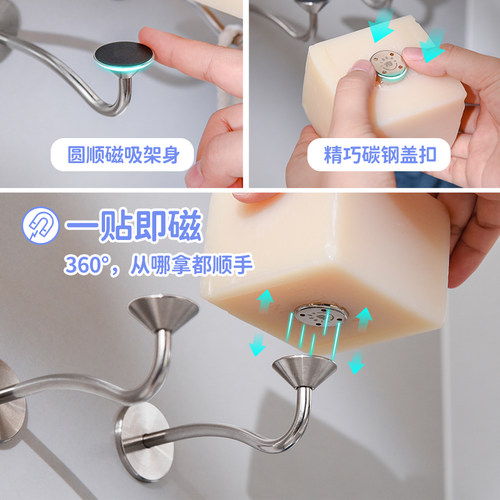 圆顺磁吸架身

精巧碳钢盖扣

一贴即磁

360°，从哪拿都顺手