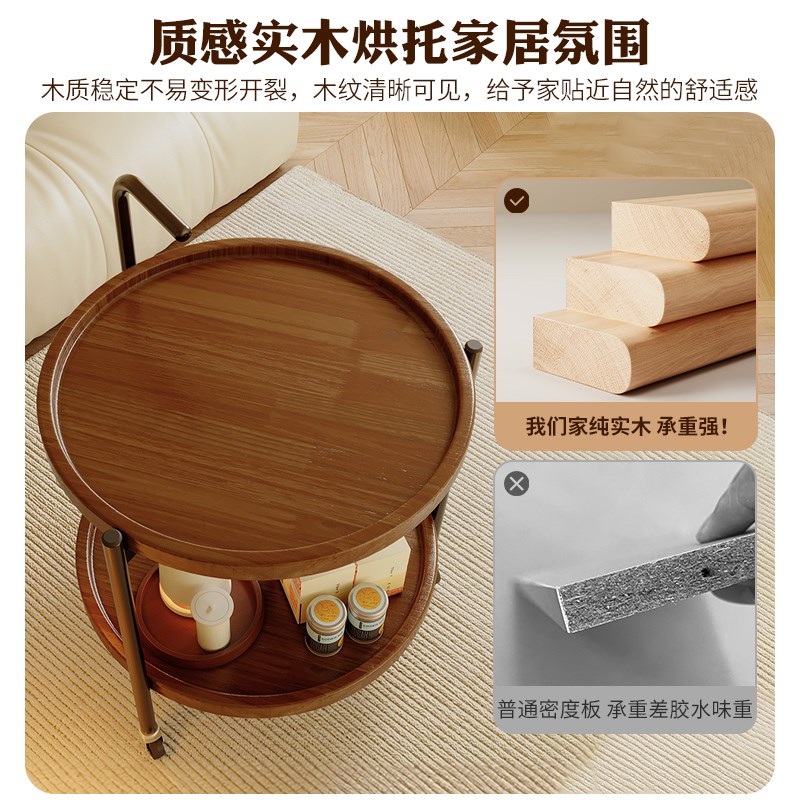 质感实木烘托家居氛围

木质稳定不易变形开裂，木纹清晰可见，给予家贴近自然的舒适感

我们家纯实木 承重强！

普通密度板 承重差胶水味重