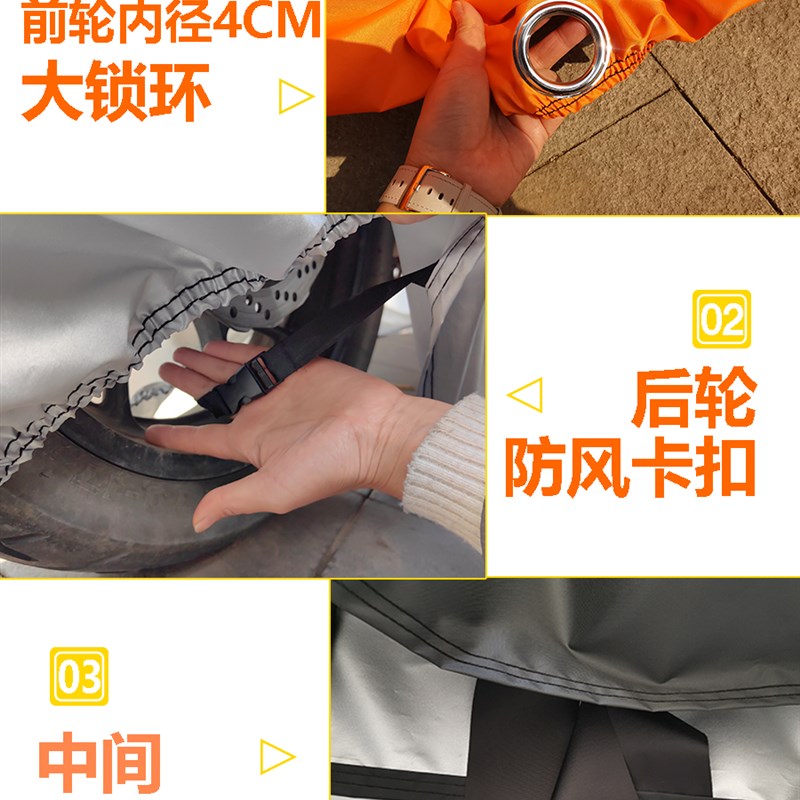 前轮内径4CM
大锁环

02
后轮
防风卡扣

03
中间