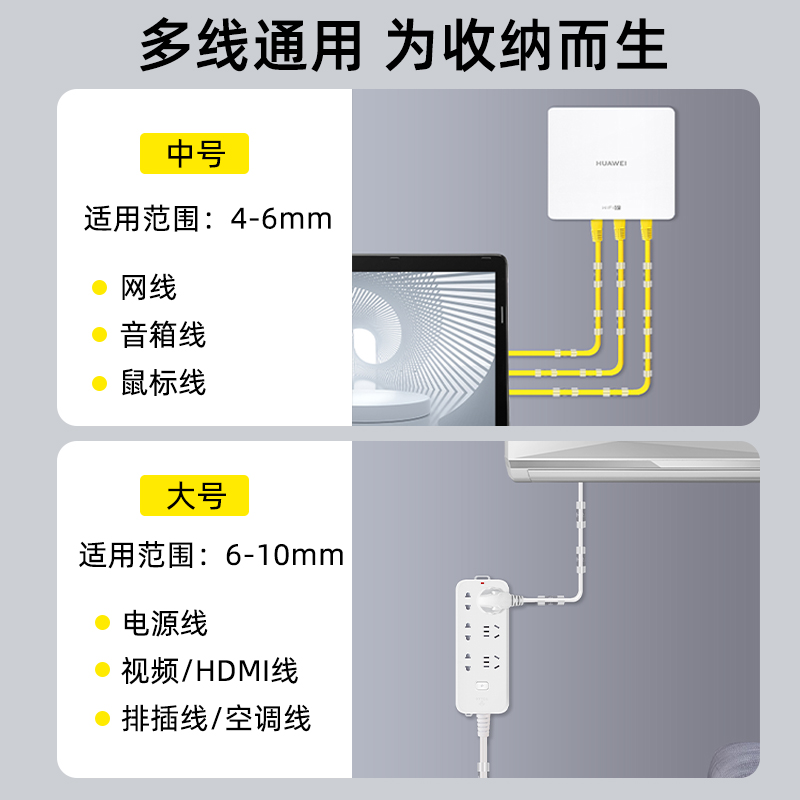 多线通用 为收纳而生

中号

适用范围：4-6mm

网线
音箱线
鼠标线

HUAWEI

大号

适用范围：6-10mm

电源线
视频/HDMI线
排插线/空调线