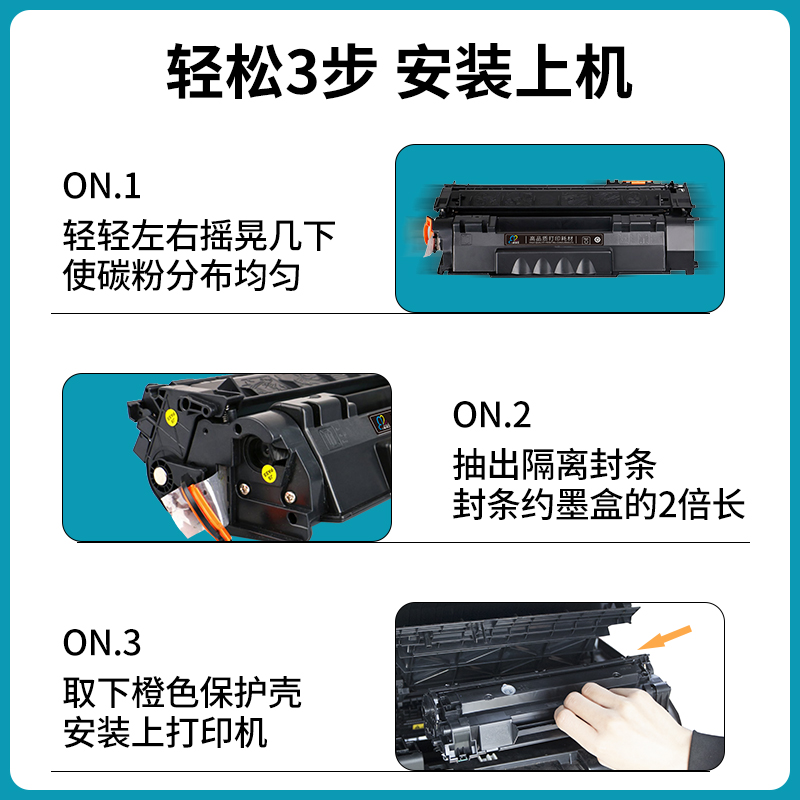 轻松3步 安装上机

ON.1
轻轻左右摇晃几下
使碳粉分布均匀

高品质打印耗材

ON.2
抽出隔离封条
封条约墨盒的2倍长

ON.3
取下橙色保护壳
安装上打印机