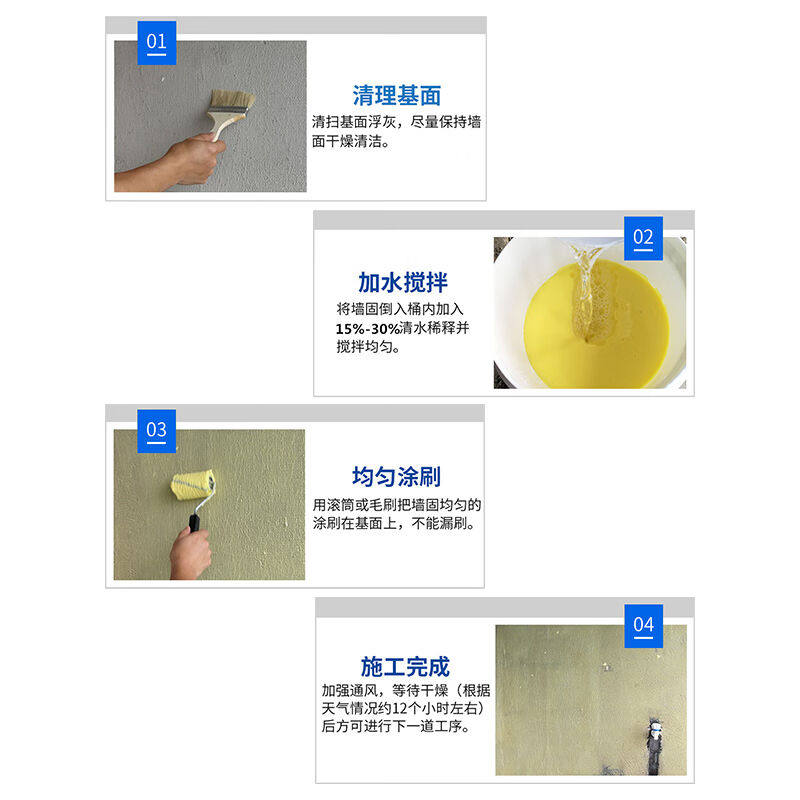 01

清理基面

清扫基面浮灰，尽量保持墙面干燥清洁。

02

加水搅拌

将墙固倒入桶内加入15%-30%清水稀释并搅拌均匀。

03

均匀涂刷

用滚筒或毛刷把墙固均匀的涂刷在基面上，不能漏刷。

04

施工完成

加强通风，等待干燥（根据天气情况约12个小时左右）后方可进行下一道工序。