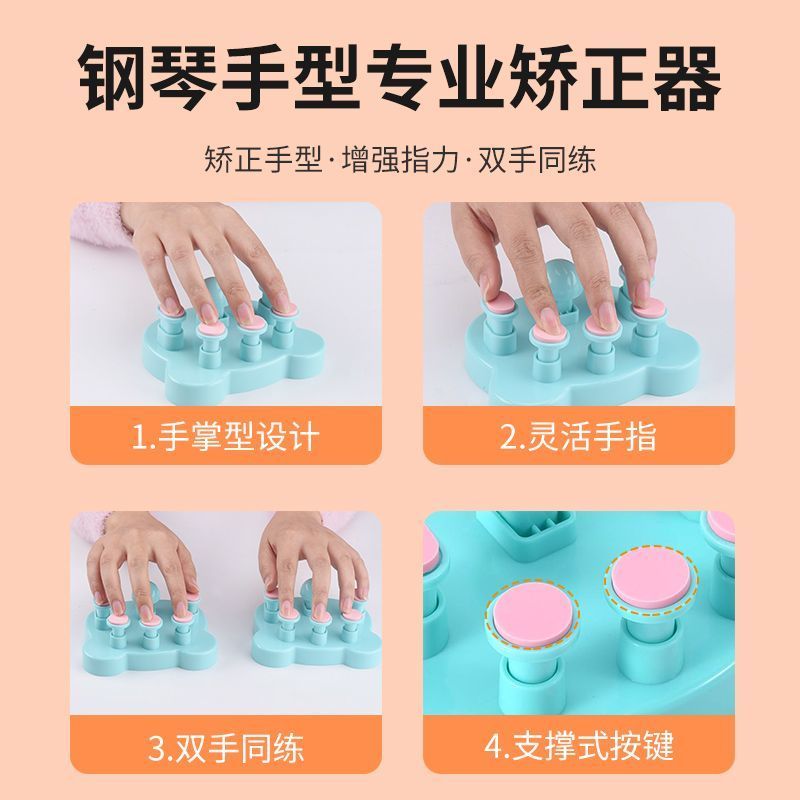 钢琴手型专业矫正器

矫正手型·增强指力·双手同练

1.手掌型设计

2.灵活手指

3.双手同练

4.支撑式按键