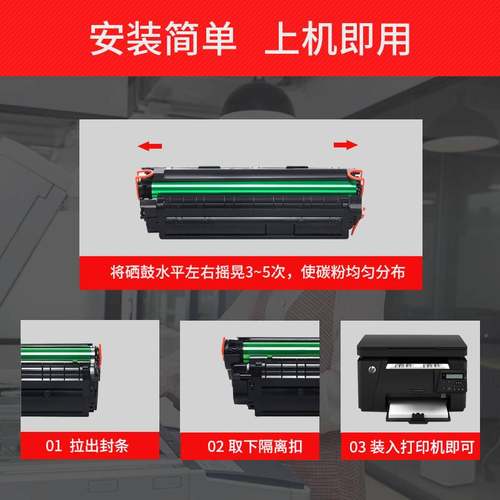 安装简单 上机即用

将硒鼓水平左右摇晃3~5次，使碳粉均匀分布

01 拉出封条

02 取下隔离扣

03 装入打印机即可