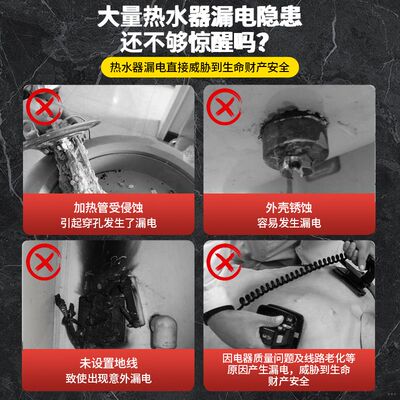 大量热水器漏电隐患
还不够惊醒吗？

热水器漏电直接威胁到生命财产安全

加热管受侵蚀
引起穿孔发生了漏电

外壳锈蚀
容易发生漏电

未设置地线
致使出现意外漏电

因电器质量问题及线路老化等原因产生漏电，威胁到生命财产安全