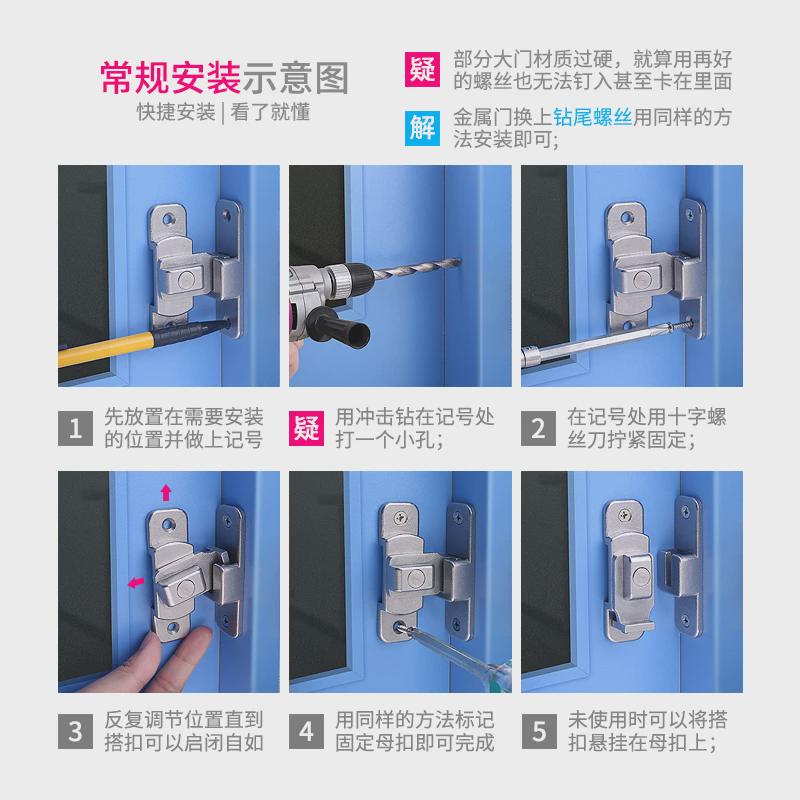 常规安装示意图
快捷安装 | 看了就懂

疑 部分大门材质过硬，就算用再好的螺丝也无法钉入甚至卡在里面

解 金属门换上钻尾螺丝用同样的方法安装即可;

1 先放置在需要安装的位置并做上记号

疑 用冲击钻在记号处打一个小孔;

2 在记号处用十字螺丝刀拧紧固定;

3 反复调节位置直到搭扣可以启闭自如

4 用同样的方法标记固定母扣即可完成

5 未使用时可以将搭扣悬挂在母扣上;