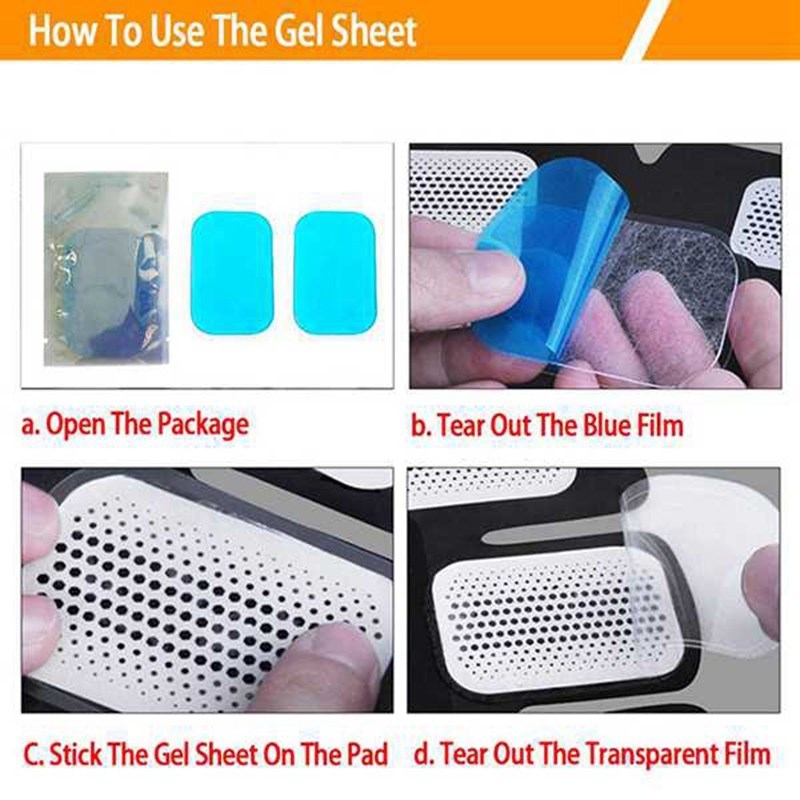 How To Use The Gel Sheet

a. Open The Package

b. Tear Out The Blue Film

C. Stick The Gel Sheet On The Pad

d. Tear Out The Transparent Film